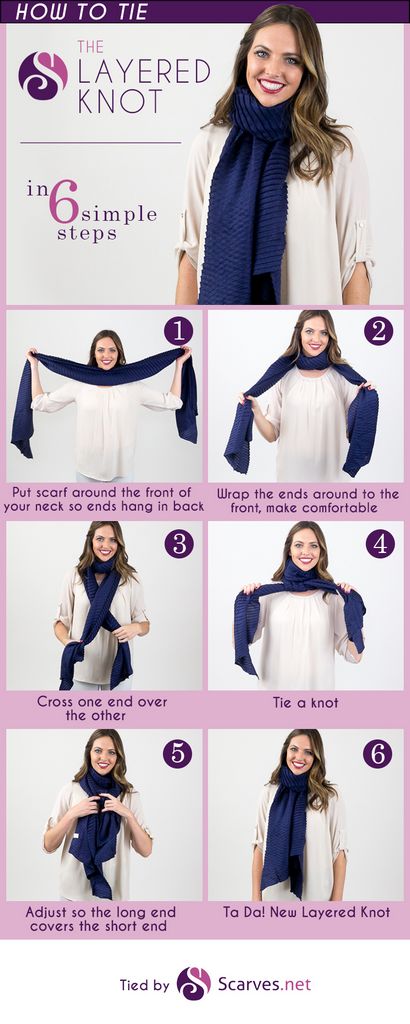 HOW TO TIE

S THE LAYERED KNOT

in 6 simple steps

1

Put scarf around the front of your neck so ends hang in back

2

Wrap the ends around to the front, make comfortable

3

Cross one end over the other

4

Tie a knot

5

Adjust so the long end covers the short end

6

Ta Da! New Layered Knot

Tied by S Scarves.net