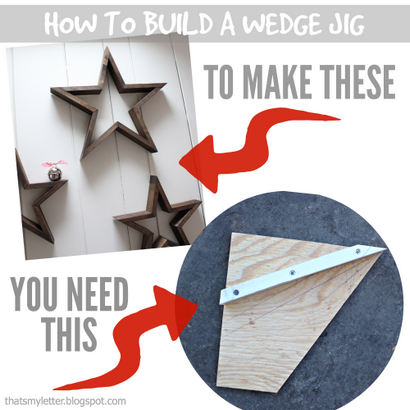 HOW TO BUILD A WEDGE JIG

TO MAKE THESE

YOU NEED THIS

thatsmyletter.blogspot.com