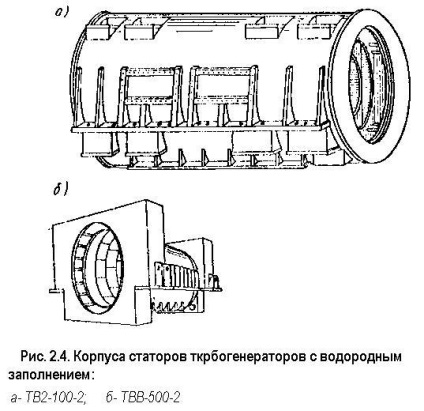 а)

б)

Рис. 2.4. Корпуса статоров ткрбогенераторов с водородным заполнением:

а- ТВ2-100-2; б- ТВВ-500-2