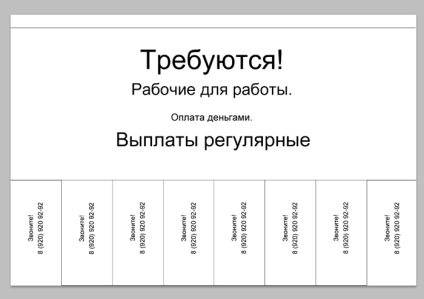 Требуются!

Рабочие для работы.

Оплата деньгами.

Выплаты регулярные

Звоните!
8 (920) 920 92-92

Звоните!
8 (920) 920 92-92

Звоните!
8 (920) 920 92-92

Звоните!
8 (920) 920 92-92

Звоните!
8 (920) 920 92-92

Звоните!
8 (920) 920 92-92

Звоните!
8 (920) 920 92-92

Звоните!
8 (920) 920 92-92