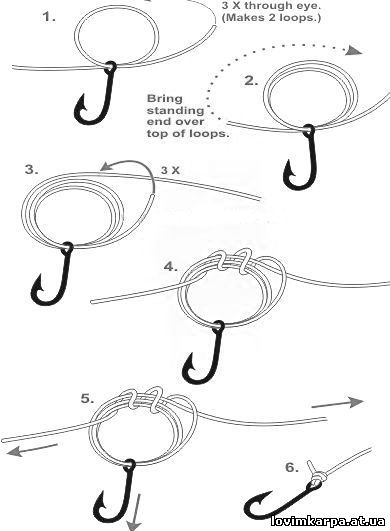 1.

3 X through eye. (Makes 2 loops.)

2.

Bring standing end over top of loops.

3.

3 X

4.

5.

6.

lovimkarpa.at.ua