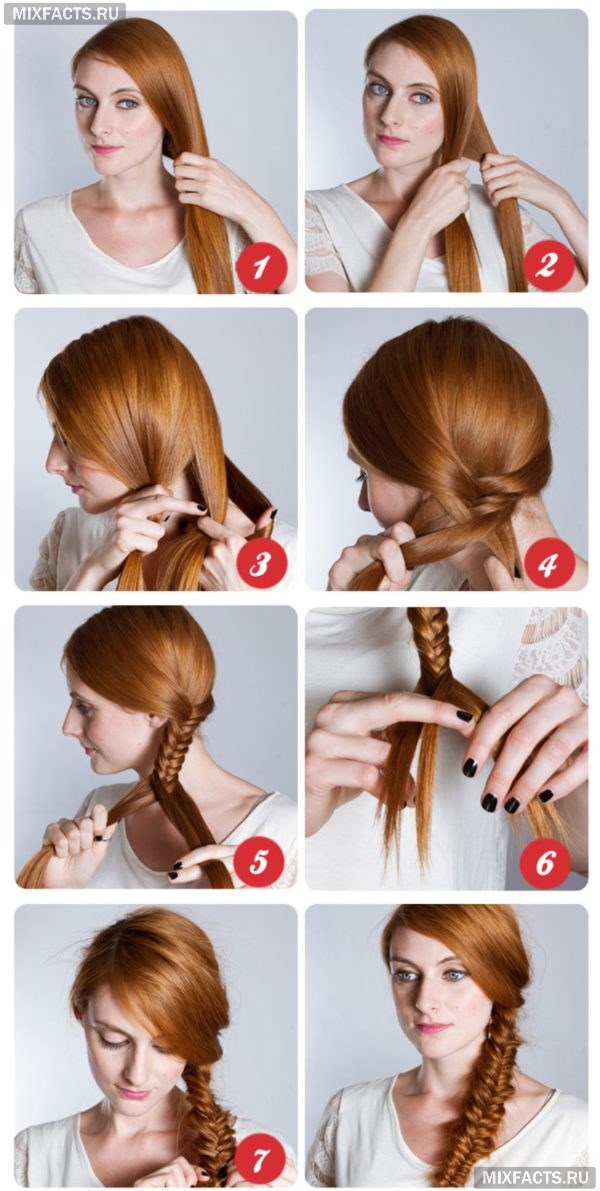 MIXFACTS.RU

1

2

3

4

5

6

7

MIXFACTS.RU