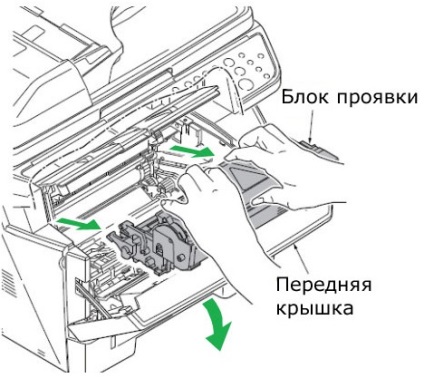 Блок проявки

Передняя крышка