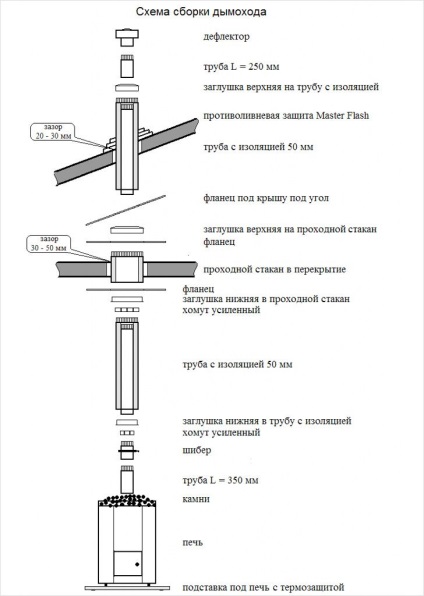 Схема сборки дымохода

дефлектор

труба L = 250 мм

заглушка верхняя на трубу с изоляцией

противоливневая защита Master Flash

зазор 20 - 30 мм

труба с изоляцией 50 мм

фланец под крышу под угол

заглушка верхняя на проходной стакан

фланец

зазор 30 - 50 мм

проходной стакан в перекрытие

фланец

заглушка нижняя в проходной стакан

хомут усиленный

труба с изоляцией 50 мм

заглушка нижняя в трубу с изоляцией

хомут усиленный

шибер

труба L = 350 мм

камни

печь

подставка под печь с термозащитой