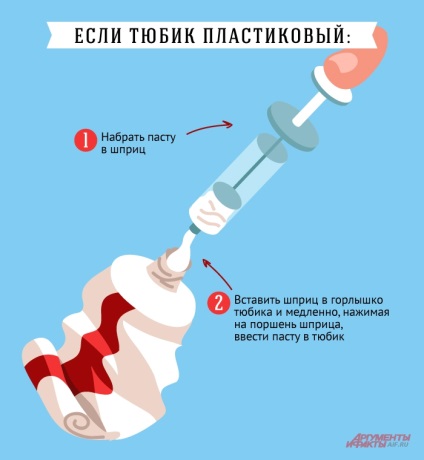 ЕСЛИ ТЮБИК ПЛАСТИКОВЫЙ:

1 Набрать пасту в шприц

2 Вставить шприц в горлышко тюбика и медленно, нажимая на поршень шприца, ввести пасту в тюбик

АРГУМЕНТЫ И ФАКТЫ AIF.RU