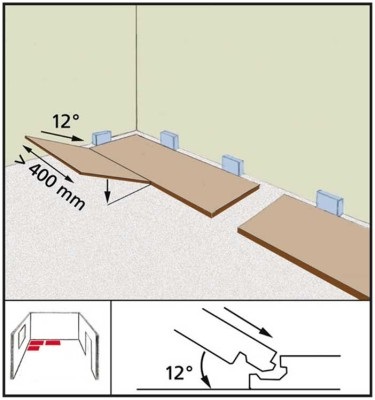 12°
> 400 mm
12°