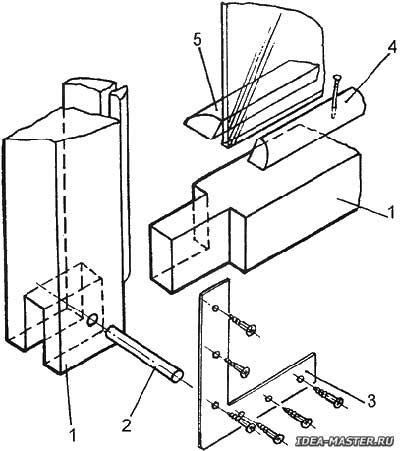 5
4
1
1
2
3
IDEA-MASTER.RU