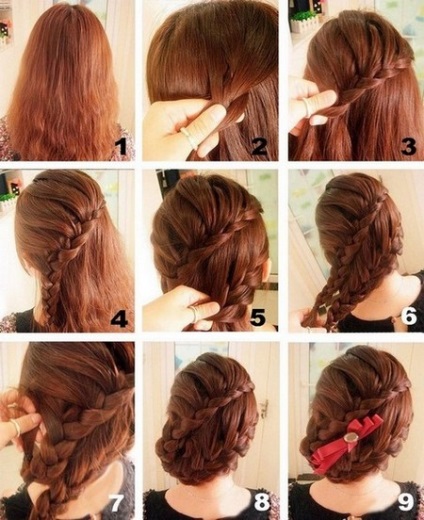 1
2
3
4
5
6
7
8
9