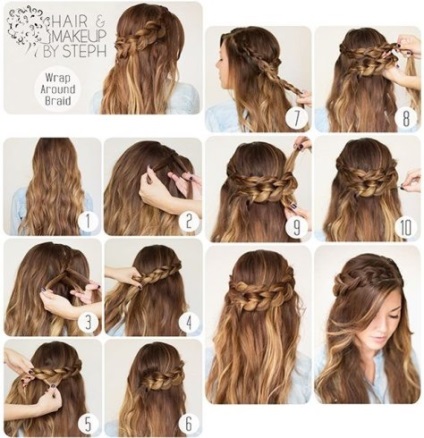 HAIR & MAKEUP BY STEPH

Wrap Around Braid

7

8

1

2

9

10

3

4

5

6