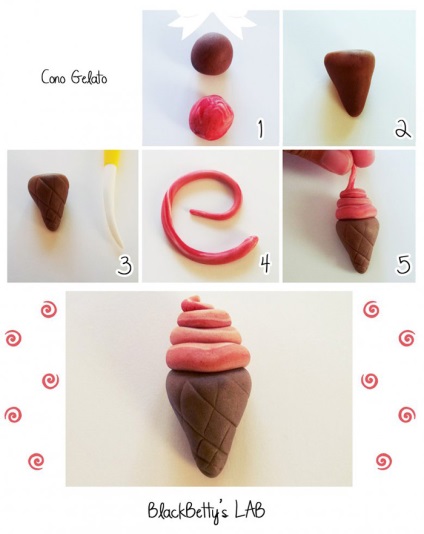 Cono Gelato

1

2

3

4

5

BlackBetty's LAB