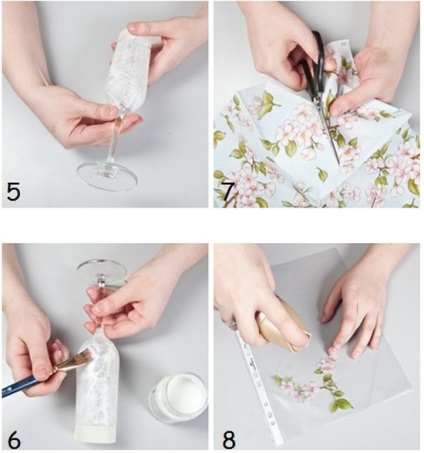 5

7

6

8