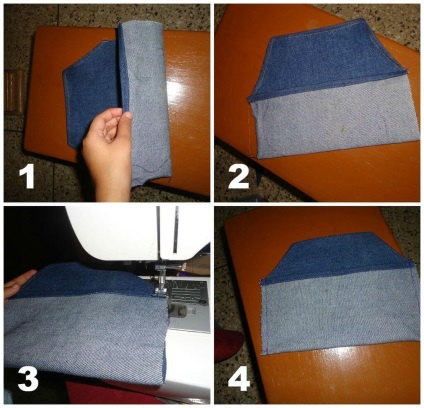 1

2

3

4