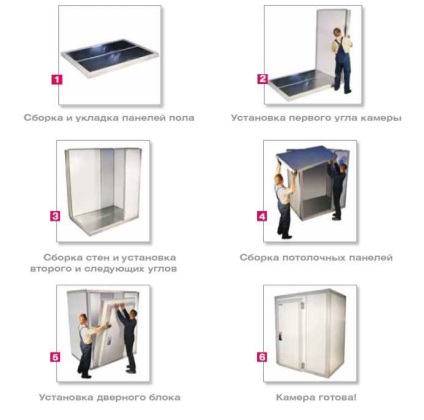 1

Сборка и укладка панелей пола

2

Установка первого угла камеры

3

Сборка стен и установка второго и следующих углов

4

Сборка потолочных панелей

5

Установка дверного блока

6

Камера готова!