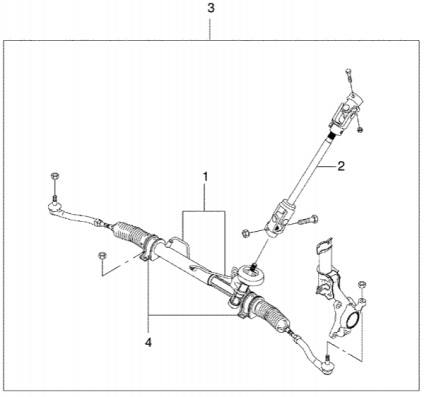 3
2
1
4