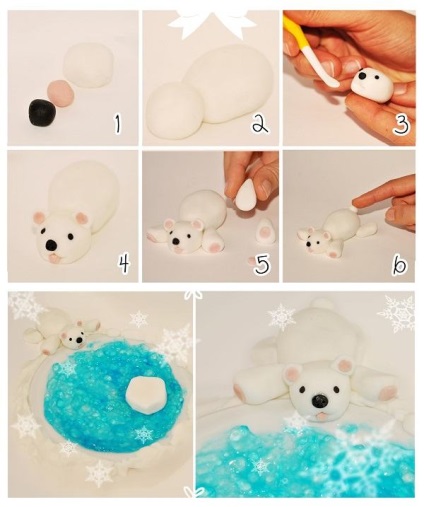 1
2
3
4
5
6