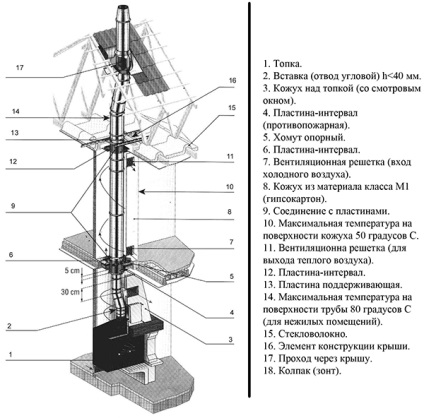 17

16

14

15

13

12

11

10

9

8

7

6

5 cm

30 cm

5

4

2

3

1

1. Топка.
2. Вставка (отвод угловой) h<40 мм.
3. Кожух над топкой (со смотровым окном).
4. Пластина-интервал (противопожарная).
5. Хомут опорный.
6. Пластина-интервал.
7. Вентиляционная решетка (вход холодного воздуха).
8. Кожух из материала класса М1 (гипсокартон).
9. Соединение с пластинами.
10. Максимальная температура на поверхности кожуха 50 градусов С.
11. Вентиляционна решетка (для выхода теплого воздуха).
12. Пластина-интервал.
13. Пластина поддерживающая.
14. Максимальная температура на поверхности трубы 80 градусов С (для нежилых помещений).
15. Стекловолокно.
16. Элемент конструкции крыши.
17. Проход через крышу.
18. Колпак (зонт).