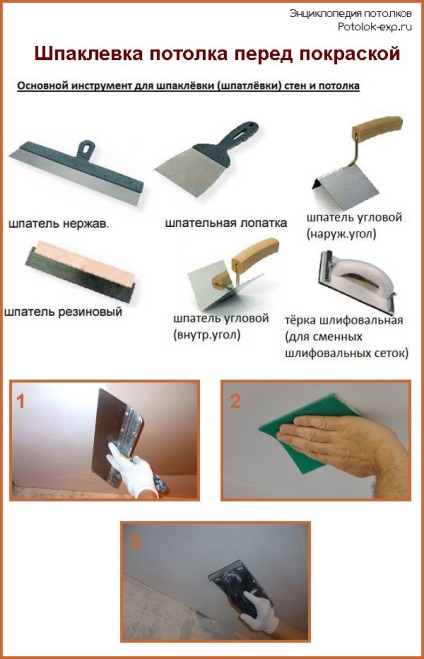 Энциклопедия потолков
Potolok-exp.ru

Шпаклевка потолка перед покраской

Основной инструмент для шпаклёвки (шпатлёвки) стен и потолка

шпатель нержав.

шпательная лопатка

шпатель угловой (наруж.угол)

шпатель резиновый

шпатель угловой (внутр.угол)

тёрка шлифовальная (для сменных шлифовальных сеток)

1

2

3