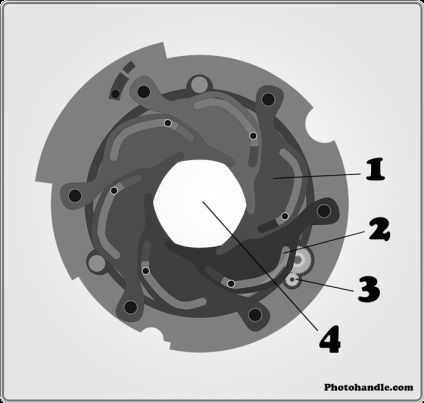 1
2
3
4
Photohandle.com