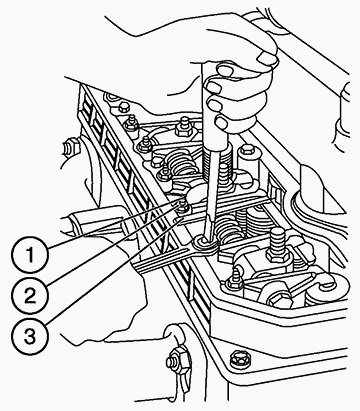 1
2
3