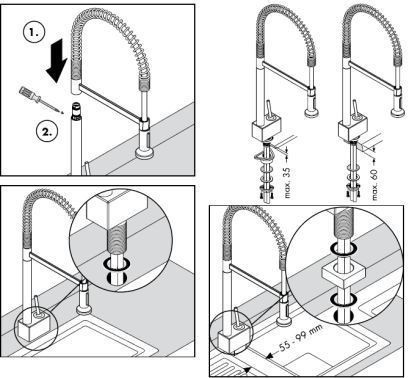 1.

2.

max. 35

max. 60

55 - 99 mm