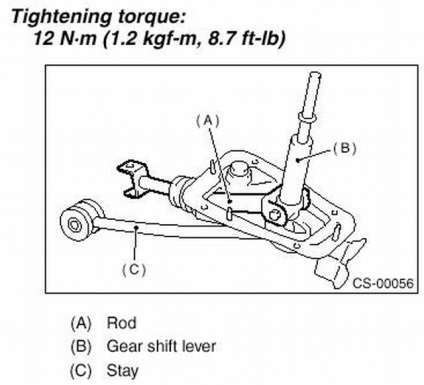 Tightening torque:
12 N·m (1.2 kgf-m, 8.7 ft-lb)

(A)

(B)

(C)

CS-00056

(A) Rod
(B) Gear shift lever
(C) Stay